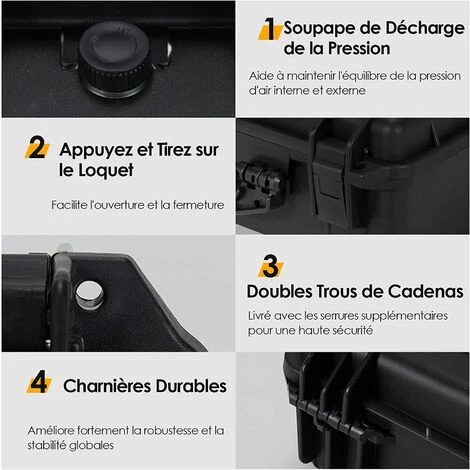 1 Soupape de Décharge de la Pression

Aide à maintenir l'équilibre de la pression d'air interne et externe

2 Appuyez et Tirez sur le Loquet

Facilite l'ouverture et la fermeture

3 Doubles Trous de Cadenas

Livré avec les serrures supplémentaires pour une haute sécurité

4 Charnières Durables

Améliore fortement la robustesse et la stabilité globales